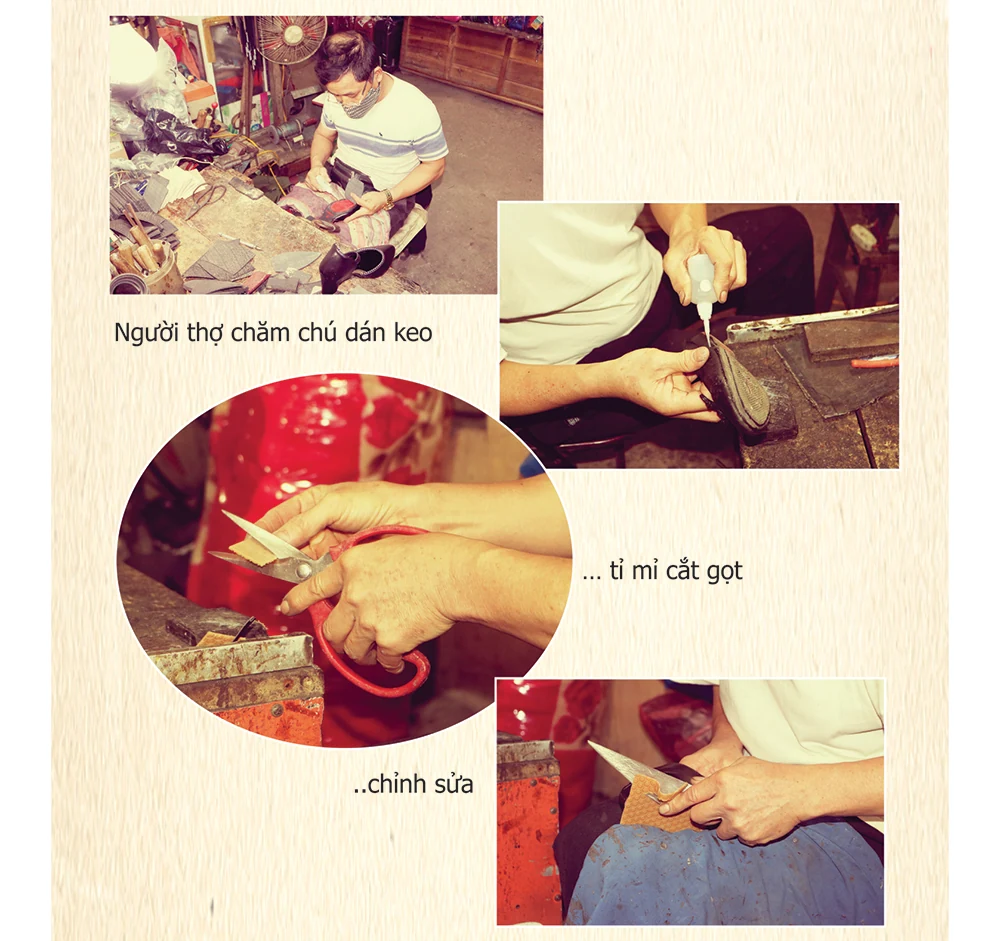 Người thợ chăm chú dán keo

... tỉ mỉ cắt gọt

..chỉnh sửa