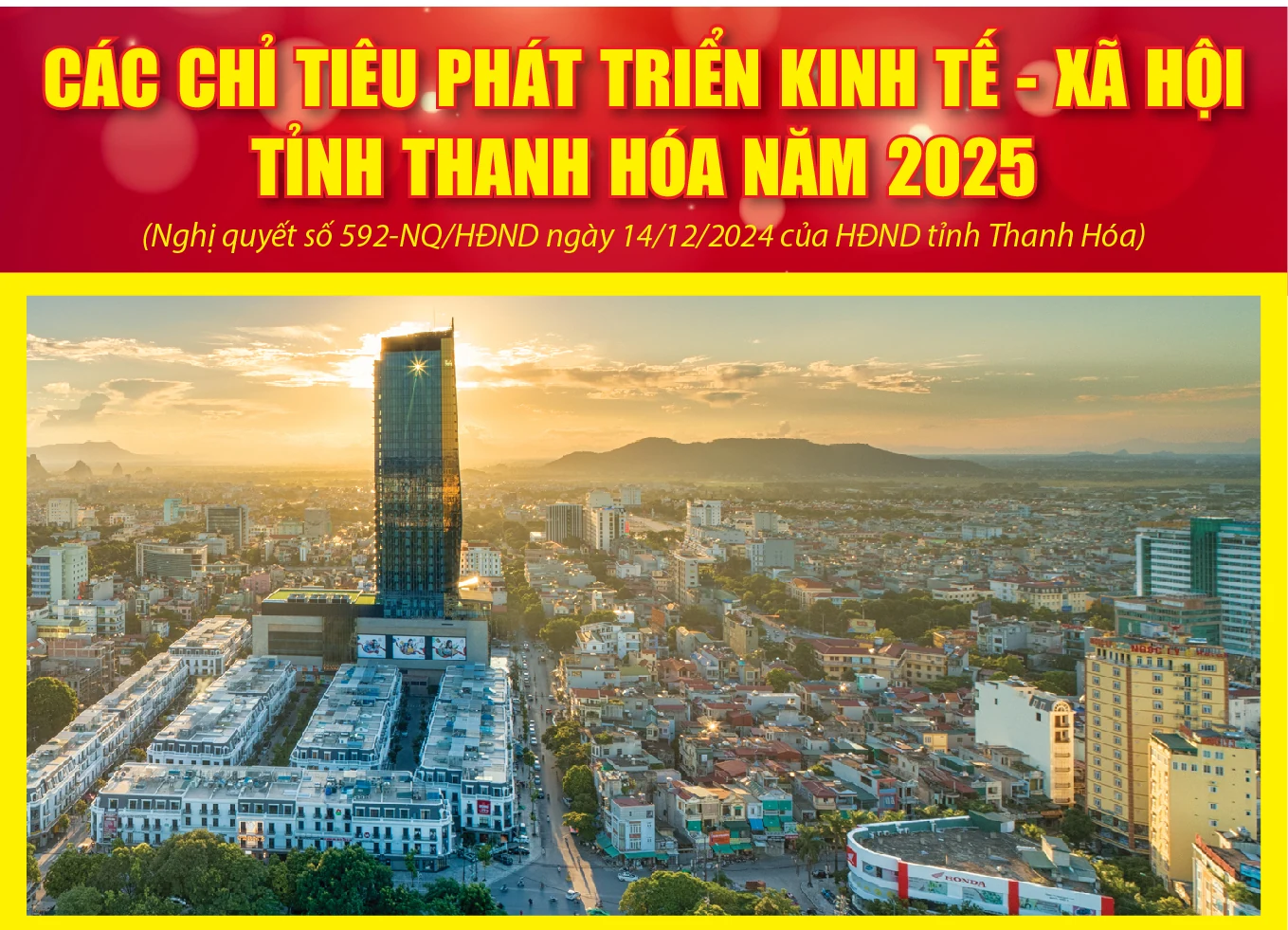 CÁC CHỈ TIÊU PHÁT TRIỂN KINH TẾ - XÃ HỘI TỈNH THANH HÓA NĂM 2025

(Nghị quyết số 592-NQ/HĐND ngày 14/12/2024 của HĐND tỉnh Thanh Hóa)

HONDA