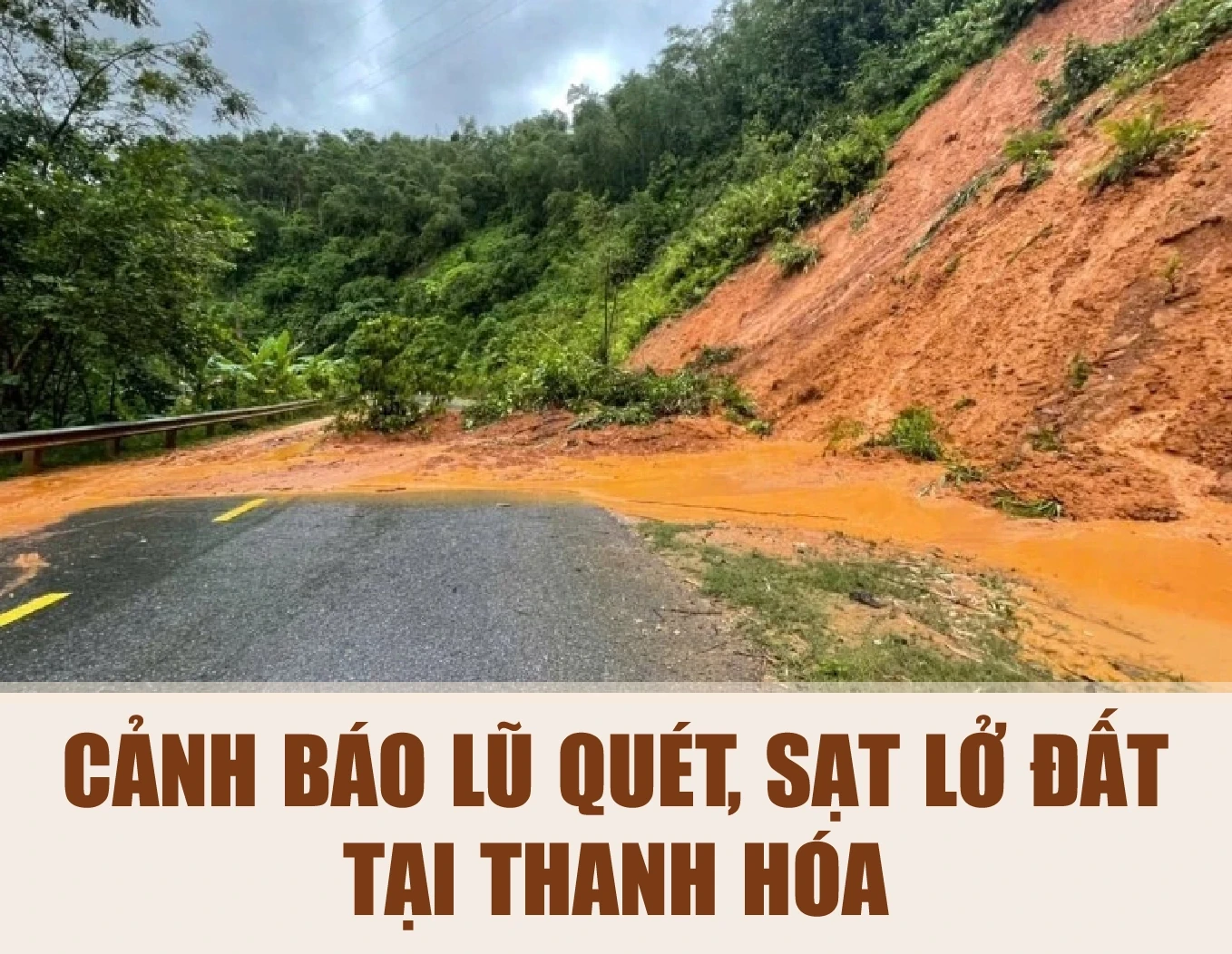 CẢNH BÁO LŨ QUÉT, SẠT LỞ ĐẤT TẠI THANH HÓA