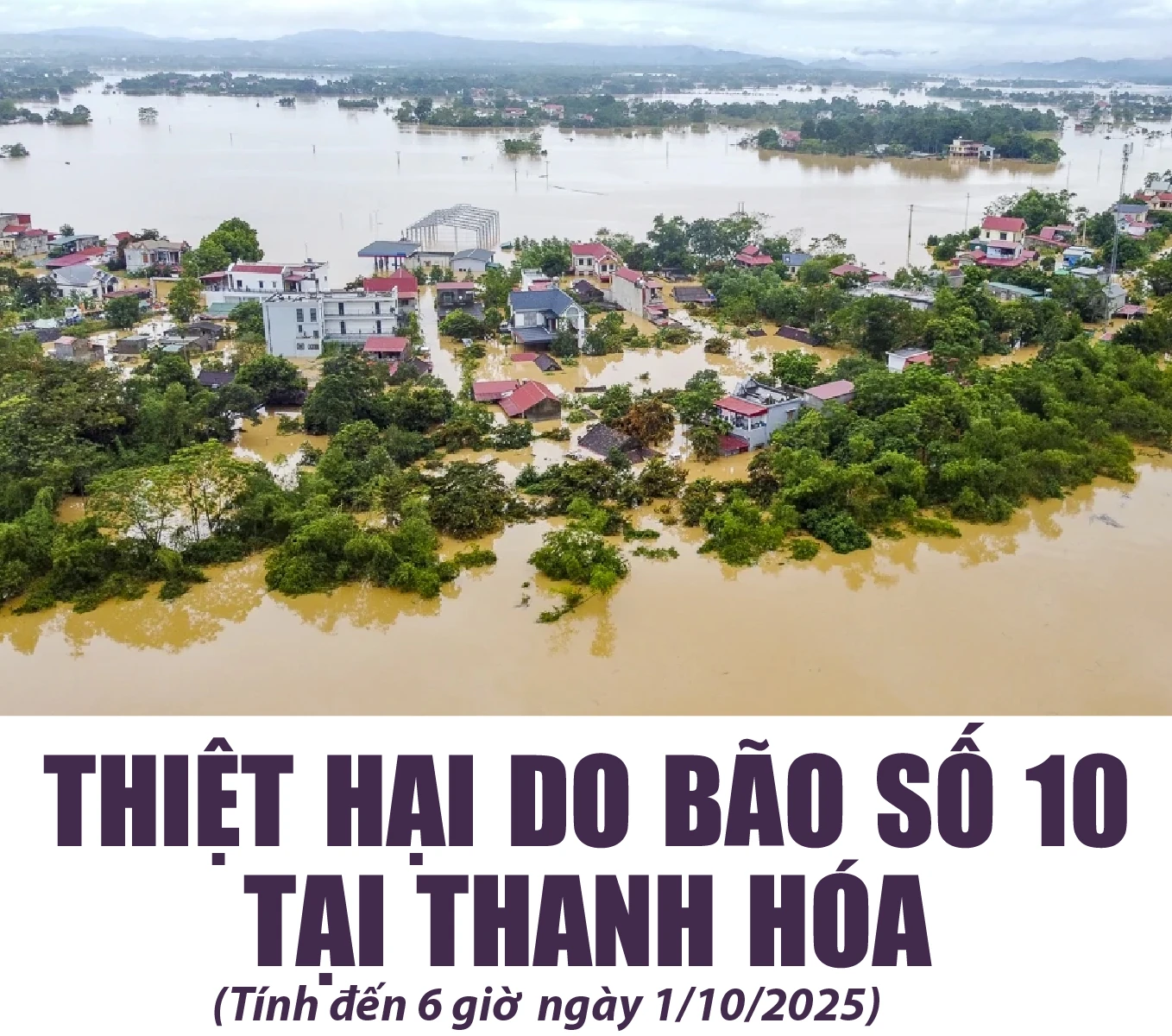 THIỆT HẠI DO BÃO SỐ 10 TẠI THANH HÓA

(Tính đến 6 giờ ngày 1/10/2025)