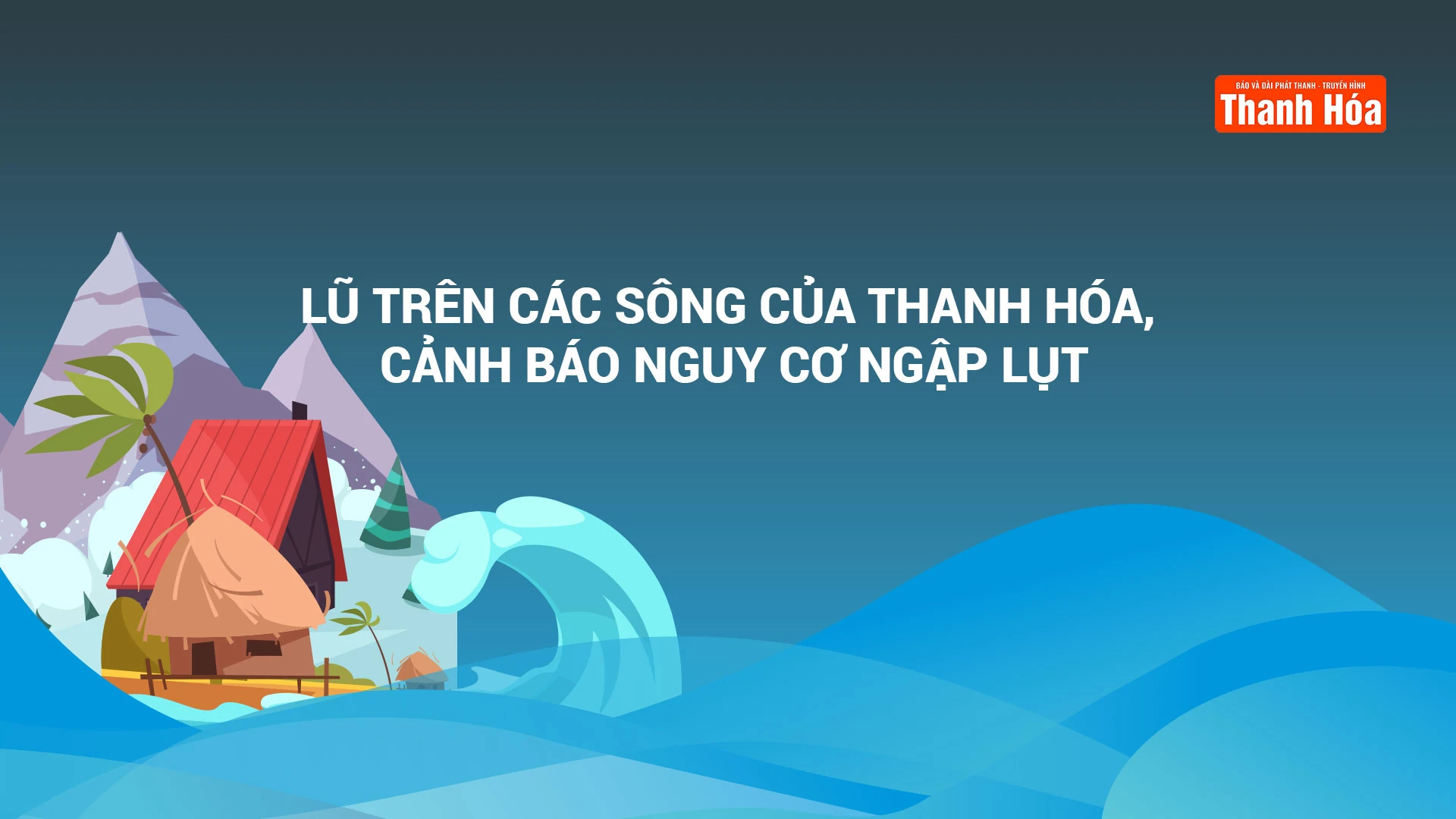 BÁO VÀ ĐÀI PHÁT THANH - TRUYỀN HÌNH
Thanh Hóa

LŨ TRÊN CÁC SÔNG CỦA THANH HÓA, CẢNH BÁO NGUY CƠ NGẬP LỤT