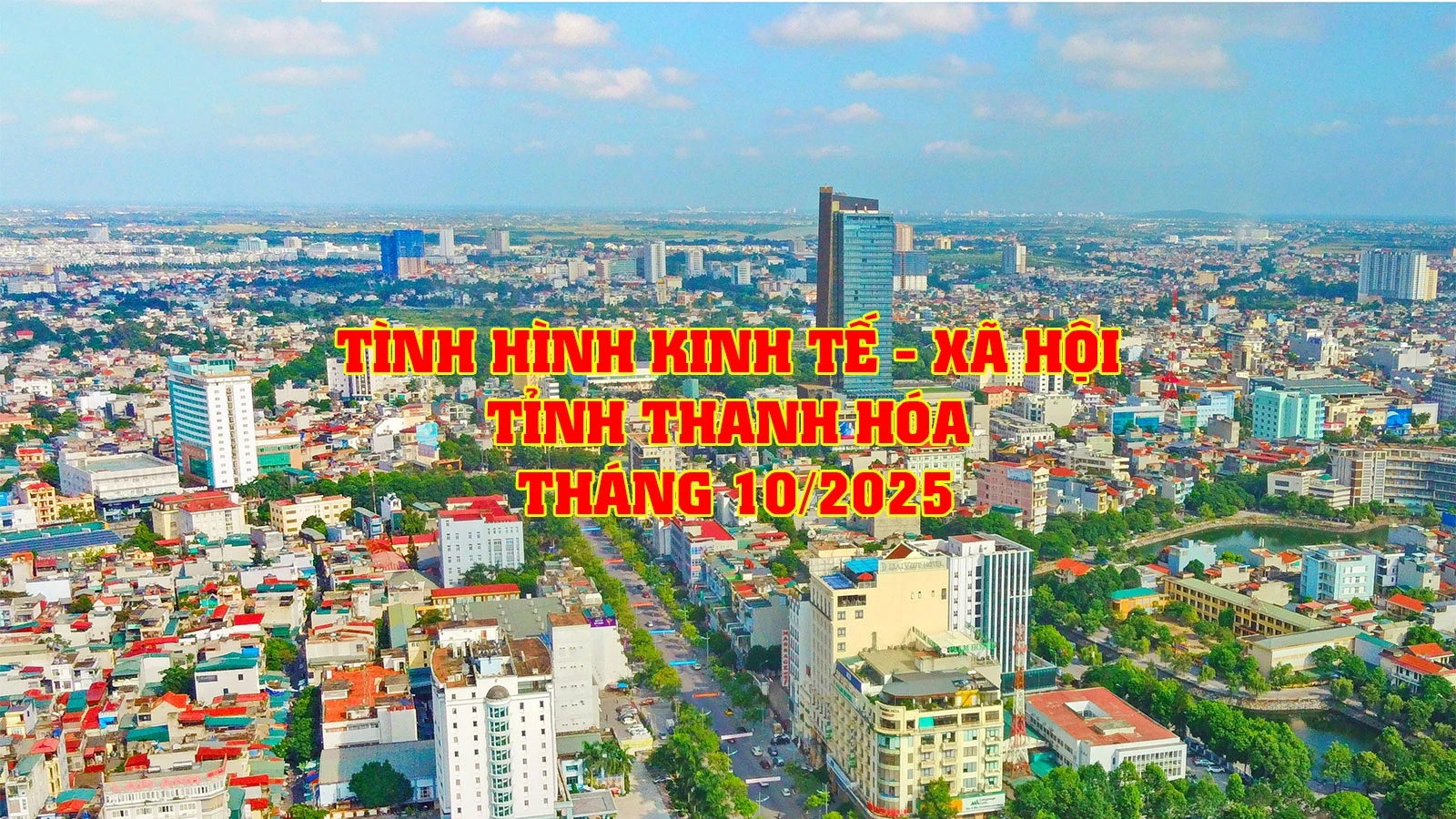 TÌNH HÌNH KINH TẾ - XÃ HỘI
TỈNH THANH HÓA
THÁNG 10/2025