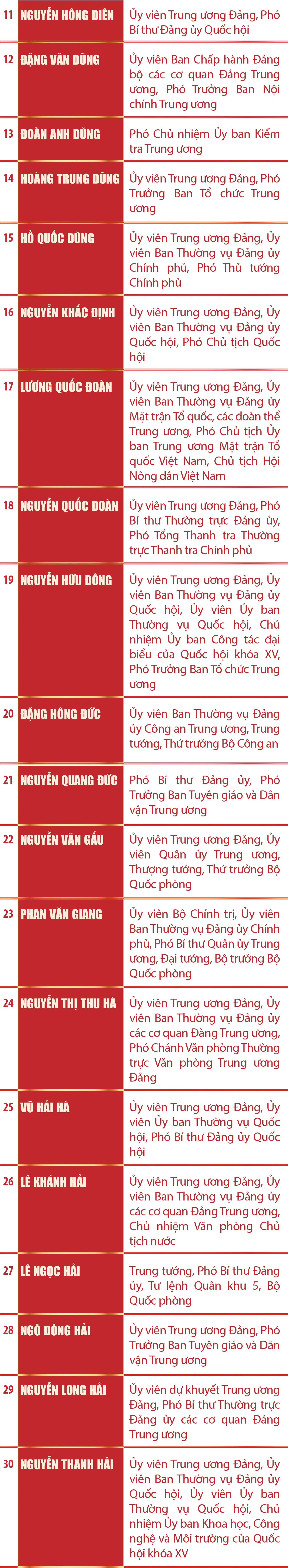 | | | |
|---|---|---|
| 11 | NGUYỄN HỒNG DIÊN | Ủy viên Trung ương Đảng, Phó Bí thư Đảng ủy Quốc hội |
| 12 | ĐẶNG VĂN DŨNG | Ủy viên Ban Chấp hành Đảng bộ các cơ quan Đảng Trung ương, Phó Trưởng Ban Nội chính Trung ương |
| 13 | ĐOÀN ANH DŨNG | Phó Chủ nhiệm Ủy ban Kiểm tra Trung ương |
| 14 | HOÀNG TRUNG DŨNG | Ủy viên Trung ương Đảng, Phó Trưởng Ban Tổ chức Trung ương |
| 15 | HỒ QUỐC DŨNG | Ủy viên Trung ương Đảng, Ủy viên Ban Thường vụ Đảng ủy Chính phủ, Phó Thủ tướng Chính phủ |
| 16 | NGUYỄN KHẮC ĐỊNH | Ủy viên Trung ương Đảng, Ủy viên Ban Thường vụ Đảng ủy Quốc hội, Phó Chủ tịch Quốc hội |
| 17 | LƯƠNG QUỐC ĐOÀN | Ủy viên Trung ương Đảng, Ủy viên Ban Thường vụ Đảng ủy Mặt trận Tổ quốc, các đoàn thể Trung ương, Phó Chủ tịch Ủy ban Trung ương Mặt trận Tổ quốc Việt Nam, Chủ tịch Hội Nông dân Việt Nam |
| 18 | NGUYỄN QUỐC ĐOÀN | Ủy viên Trung ương Đảng, Phó Bí thư Thường trực Đảng ủy, Phó Tổng Thanh tra Thường trực Thanh tra Chính phủ |
| 19 | NGUYỄN HỮU ĐÔNG | Ủy viên Trung ương Đảng, Ủy viên Ban Thường vụ Đảng ủy Quốc hội, Ủy viên Ủy ban Thường vụ Quốc hội, Chủ nhiệm Ủy ban Công tác đại biểu của Quốc hội khóa XV, Phó Trưởng Ban Tổ chức Trung ương |
| 20 | ĐẶNG HỒNG ĐỨC | Ủy viên Ban Thường vụ Đảng ủy Công an Trung ương, Trung tướng, Thứ trưởng Bộ Công an |
| 21 | NGUYỄN QUANG ĐỨC | Phó Bí thư Đảng ủy, Phó Trưởng Ban Tuyên giáo và Dân vận Trung ương |
| 22 | NGUYỄN VĂN GẤU | Ủy viên Trung ương Đảng, Ủy viên Quân ủy Trung ương, Thượng tướng, Thứ trưởng Bộ Quốc phòng |
| 23 | PHAN VĂN GIANG | Ủy viên Bộ Chính trị, Ủy viên Ban Thường vụ Đảng ủy Chính phủ, Phó Bí thư Quân ủy Trung ương, Đại tướng, Bộ trưởng Bộ Quốc phòng |
| 24 | NGUYỄN THỊ THU HÀ | Ủy viên Trung ương Đảng, Ủy viên Ban Thường vụ Đảng ủy các cơ quan Đảng Trung ương, Phó Chánh Văn phòng Thường trực Văn phòng Trung ương Đảng |
| 25 | VŨ HẢI HÀ | Ủy viên Trung ương Đảng, Ủy viên Ủy ban Thường vụ Quốc hội, Phó Bí thư Đảng ủy Quốc hội |
| 26 | LÊ KHÁNH HẢI | Ủy viên Trung ương Đảng, Ủy viên Ban Thường vụ Đảng ủy các cơ quan Đảng Trung ương, Chủ nhiệm Văn phòng Chủ tịch nước |
| 27 | LÊ NGỌC HẢI | Trung tướng, Phó Bí thư Đảng ủy, Tư lệnh Quân khu 5, Bộ Quốc phòng |
| 28 | NGÔ ĐÔNG HẢI | Ủy viên Trung ương Đảng, Phó Trưởng Ban Tuyên giáo và Dân vận Trung ương |
| 29 | NGUYỄN LONG HẢI | Ủy viên dự khuyết Trung ương Đảng, Phó Bí thư Thường trực Đảng ủy các cơ quan Đảng Trung ương |
| 30 | NGUYỄN THANH HẢI | Ủy viên Trung ương Đảng, Ủy viên Ban Thường vụ Đảng ủy Quốc hội, Ủy viên Ủy ban Thường vụ Quốc hội, Chủ nhiệm Ủy ban Khoa học, Công nghệ và Môi trường của Quốc hội khóa XV |